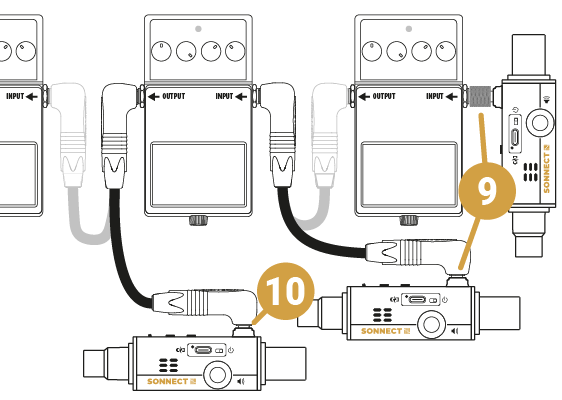 INPUT
OUTPUT
INPUT
OUTPUT
INPUT
SONNECT
9
10
SONNECT
SONNECT